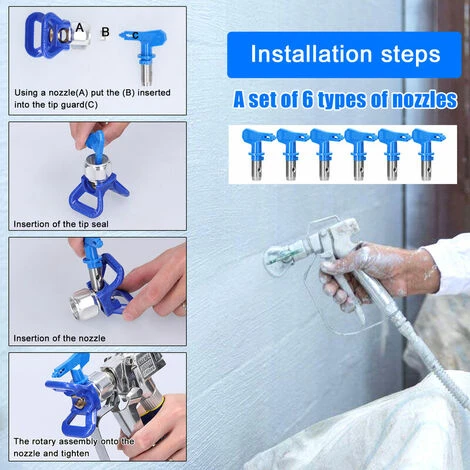 A

B

C

Using a nozzle(A) put the (B) inserted into the tip guard(C)

Insertion of the tip seal

Insertion of the nozzle

The rotary assembly onto the nozzle and tighten

Installation steps

A set of 6 types of nozzles